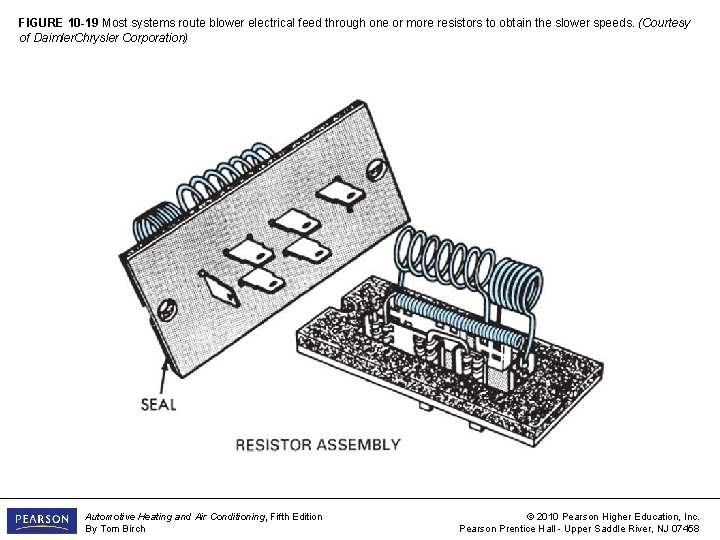 FIGURE 10-19 Most systems route blower electrical feed through one or more resistors to obtain the slower speeds. (Courtesy of DaimlerChrysler Corporation)

SEAL

RESISTOR ASSEMBLY

PEARSON

Automotive Heating and Air Conditioning, Fifth Edition
By Tom Birch

© 2010 Pearson Higher Education, Inc.
Pearson Prentice Hall - Upper Saddle River, NJ 07458