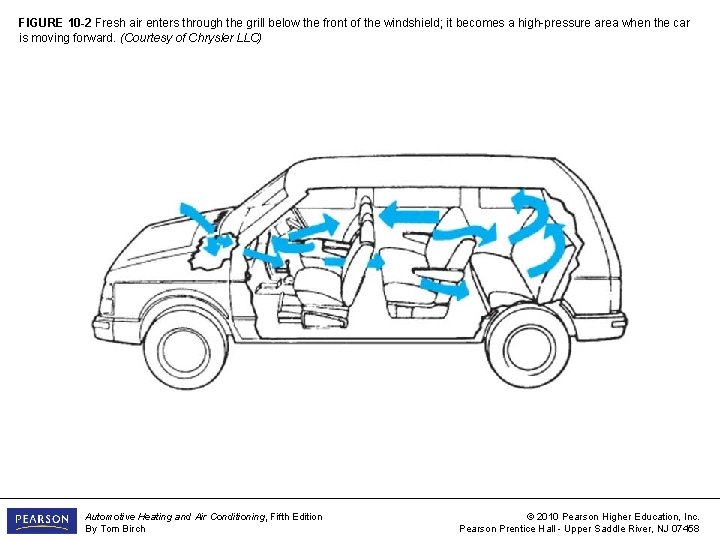 FIGURE 10-2 Fresh air enters through the grill below the front of the windshield; it becomes a high-pressure area when the car is moving forward. (Courtesy of Chrysler LLC)

PEARSON

Automotive Heating and Air Conditioning, Fifth Edition
By Tom Birch

© 2010 Pearson Higher Education, Inc.
Pearson Prentice Hall - Upper Saddle River, NJ 07458