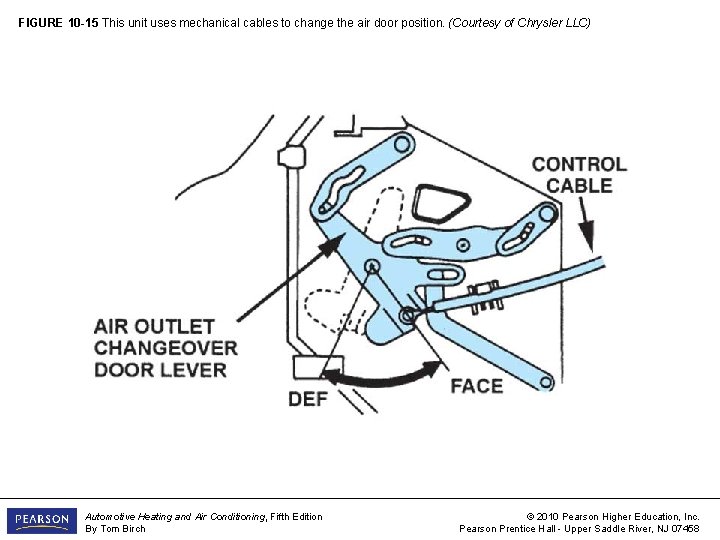 FIGURE 10-15 This unit uses mechanical cables to change the air door position. (Courtesy of Chrysler LLC)

CONTROL CABLE

AIR OUTLET CHANGEOVER DOOR LEVER

DEF

FACE

PEARSON

Automotive Heating and Air Conditioning, Fifth Edition
By Tom Birch

© 2010 Pearson Higher Education, Inc.
Pearson Prentice Hall - Upper Saddle River, NJ 07458