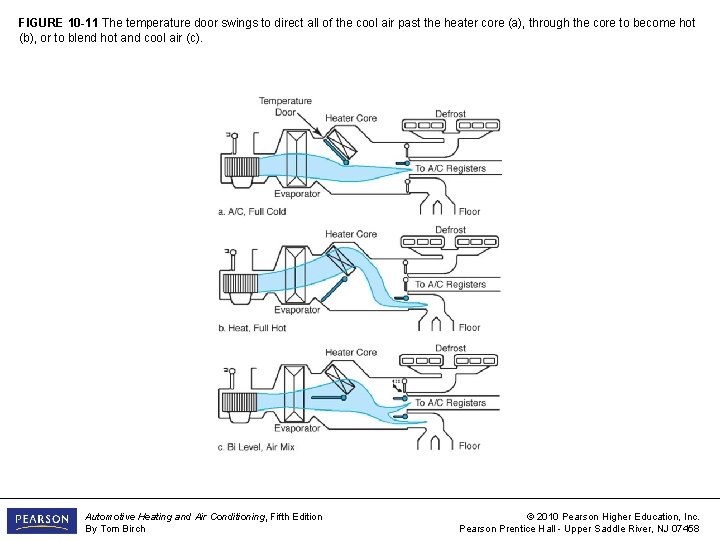 FIGURE 10-11 The temperature door swings to direct all of the cool air past the heater core (a), through the core to become hot (b), or to blend hot and cool air (c).

Temperature Door
Heater Core
Defrost
To A/C Registers
Evaporator
Floor
a. A/C, Full Cold

Heater Core
Defrost
To A/C Registers
Evaporator
Floor
b. Heat, Full Hot

Heater Core
Defrost
To A/C Registers
Evaporator
Floor
c. Bi Level, Air Mix

PEARSON

Automotive Heating and Air Conditioning, Fifth Edition
By Tom Birch

© 2010 Pearson Higher Education, Inc.
Pearson Prentice Hall - Upper Saddle River, NJ 07458