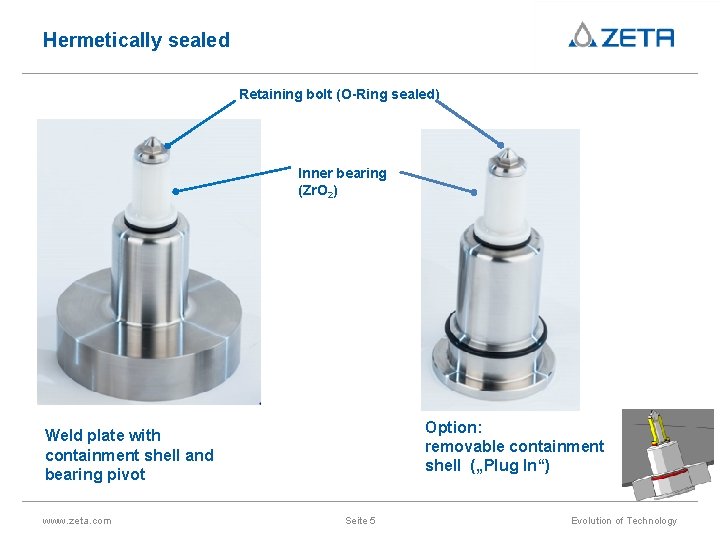 Hermetically sealed

ZETA

Retaining bolt (O-Ring sealed)

Inner bearing ($ZrO_2$)

Weld plate with containment shell and bearing pivot

Option: removable containment shell („Plug In“)

www.zeta.com

Seite 5

Evolution of Technology