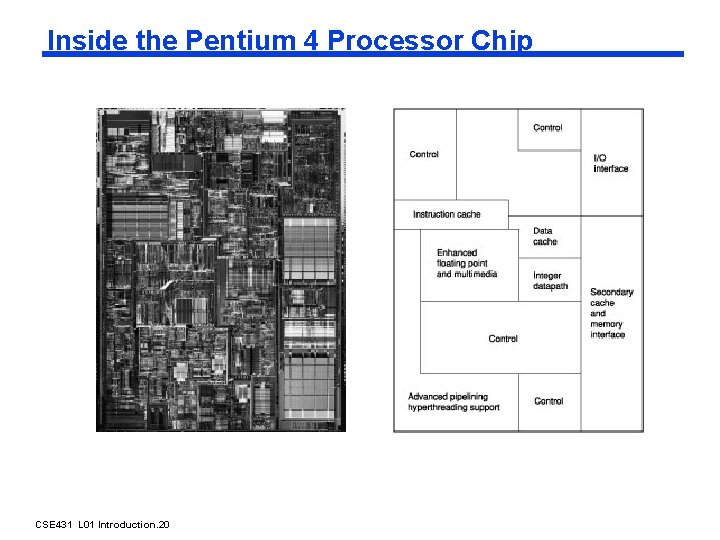 Inside the Pentium 4 Processor Chip

Control

Control

I/O interface

Instruction cache

Data cache

Enhanced floating point and multimedia

Integer datapath

Secondary cache and memory interface

Control

Advanced pipelining hyperthreading support

Control

CSE431 L01 Introduction.20