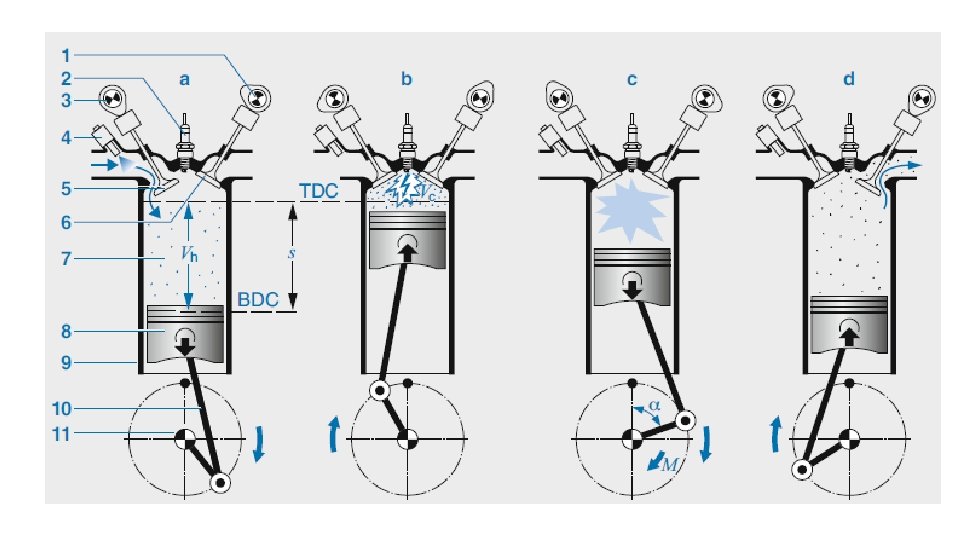 1
2
3
4
5
6
7
8
9
10
11

a
b
c
d

TDC
BDC
$V_h$
$V_c$
$s$
$\alpha$
$M$