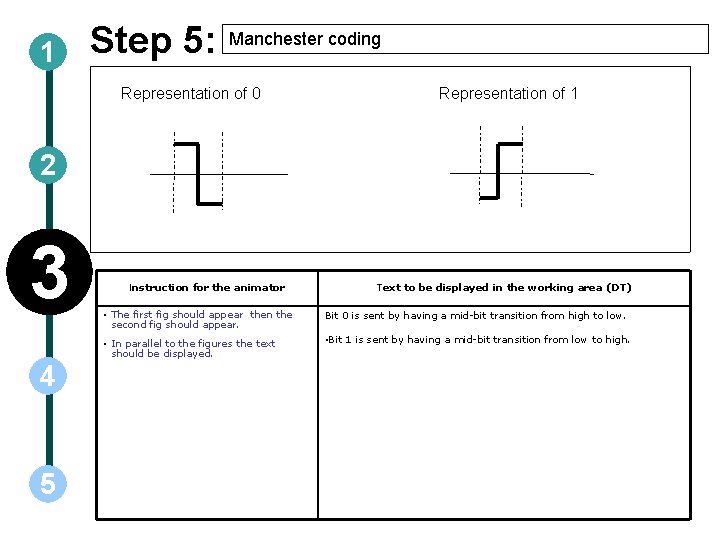 1

2

3

4

5

Step 5: Manchester coding

Representation of 0

Representation of 1

| Instruction for the animator | Text to be displayed in the working area (DT) |
|---|---|
| • The first fig should appear then the second fig should appear. • In parallel to the figures the text should be displayed. | Bit 0 is sent by having a mid-bit transition from high to low. •Bit 1 is sent by having a mid-bit transition from low to high. |