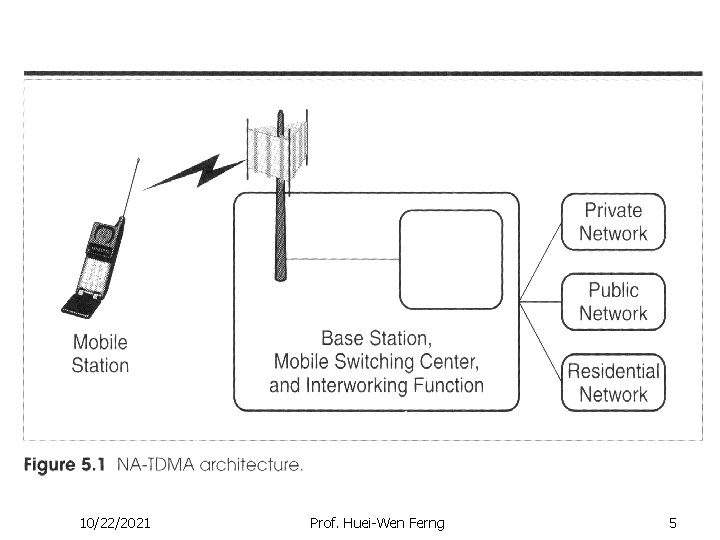 Mobile Station

Base Station, Mobile Switching Center, and Interworking Function

Private Network

Public Network

Residential Network

Figure 5.1 NA-TDMA architecture.

10/22/2021

Prof. Huei-Wen Ferng

5