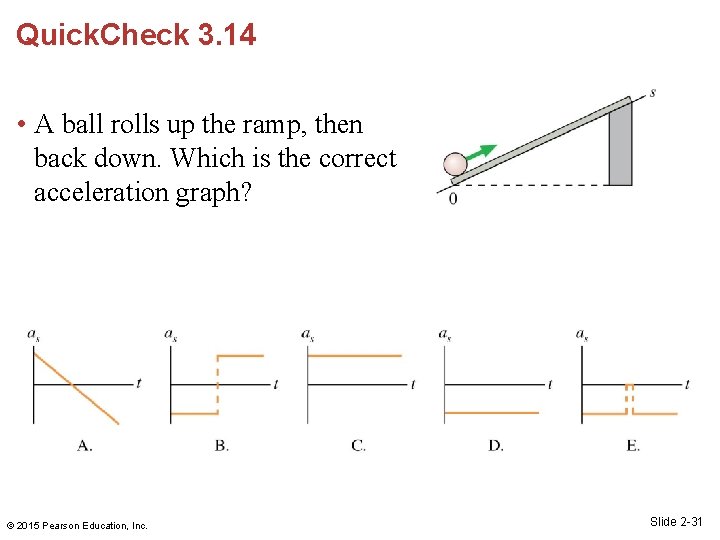 QuickCheck 3.14

• A ball rolls up the ramp, then back down. Which is the correct acceleration graph?

$s$

0

$a_s$

$t$

A.

$a_s$

$t$

B.

$a_s$

$t$

C.

$a_s$

$t$

D.

$a_s$

$t$

E.

© 2015 Pearson Education, Inc.

Slide 2-31