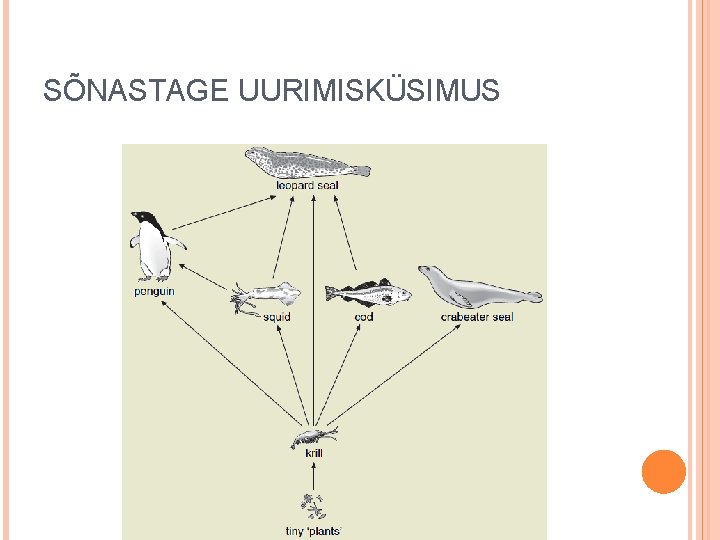 SÕNASTAGE UURIMISKÜSIMUS

leopard seal

penguin

squid

cod

crabeater seal

krill

tiny 'plants'