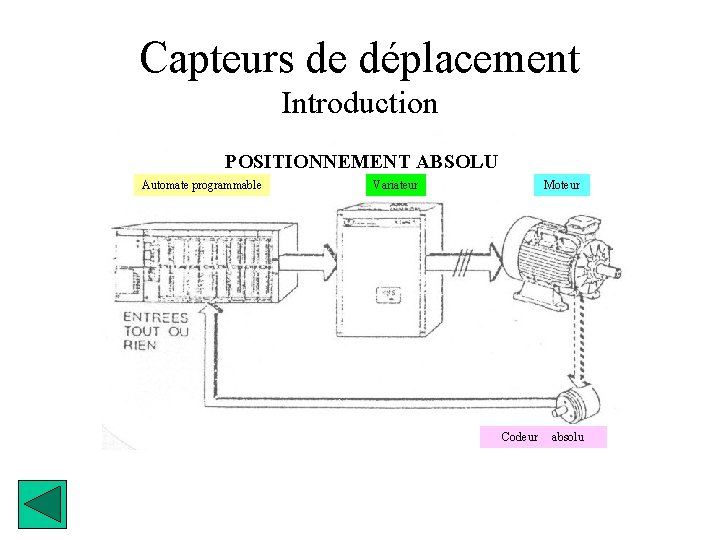 Capteurs de déplacement
Introduction

POSITIONNEMENT ABSOLU

Automate programmable

Variateur

Moteur

ENTREES TOUT OU RIEN

Codeur absolu