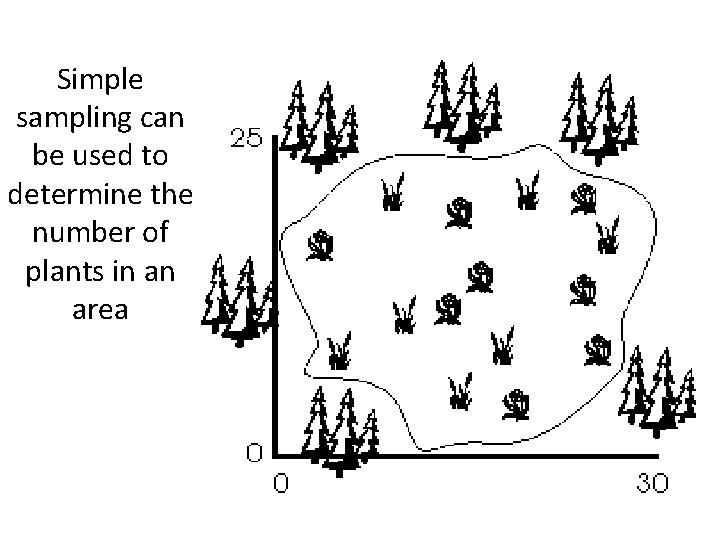 Simple sampling can be used to determine the number of plants in an area

25

0

0

30