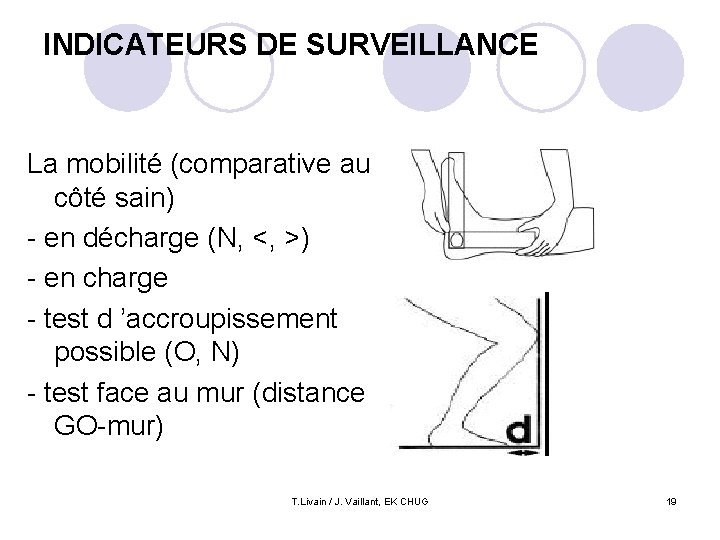 INDICATEURS DE SURVEILLANCE

La mobilité (comparative au côté sain)
- en décharge (N, <, >)
- en charge
- test d ’accroupissement possible (O, N)
- test face au mur (distance GO-mur)

d

T.Livain / J. Vaillant, EK CHUG

19