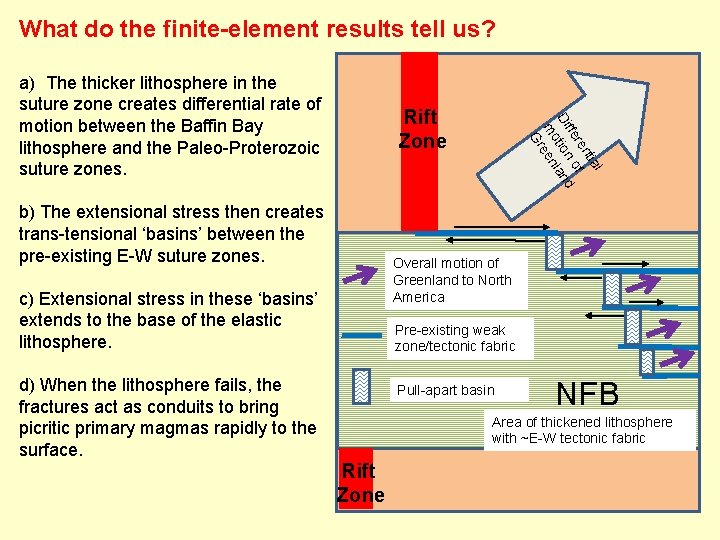 What do the finite-element results tell us?

a) The thicker lithosphere in the suture zone creates differential rate of motion between the Baffin Bay lithosphere and the Paleo-Proterozoic suture zones.

b) The extensional stress then creates trans-tensional 'basins' between the pre-existing E-W suture zones.

c) Extensional stress in these 'basins' extends to the base of the elastic lithosphere.

d) When the lithosphere fails, the fractures act as conduits to bring picritic primary magmas rapidly to the surface.

Rift Zone

Differential motion of Greenland

Overall motion of Greenland to North America

Pre-existing weak zone/tectonic fabric

Pull-apart basin

NFB

Area of thickened lithosphere with ~E-W tectonic fabric

Rift Zone