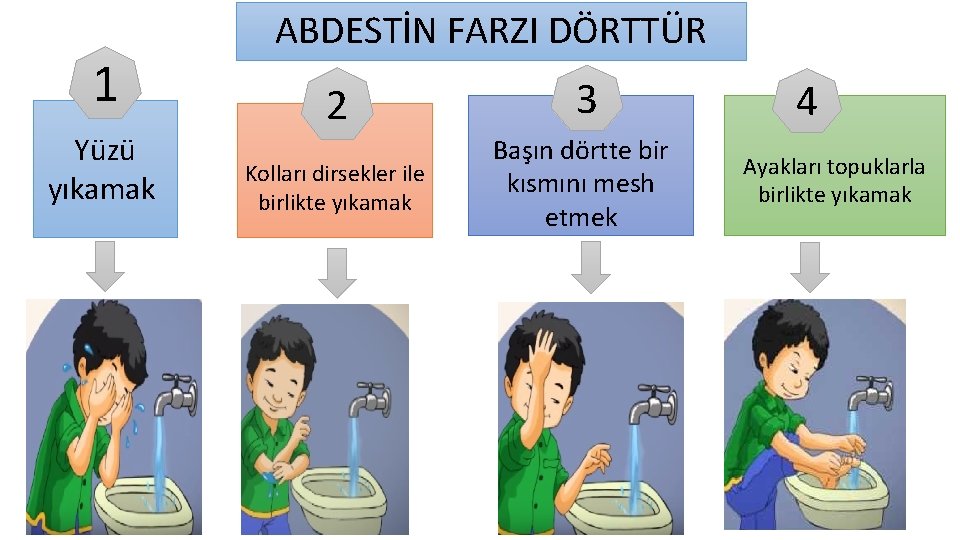 ABDESTİN FARZI DÖRTTÜR

1

Yüzü yıkamak

2

Kolları dirsekler ile birlikte yıkamak

3

Başın dörtte bir kısmını mesh etmek

4

Ayakları topuklarla birlikte yıkamak