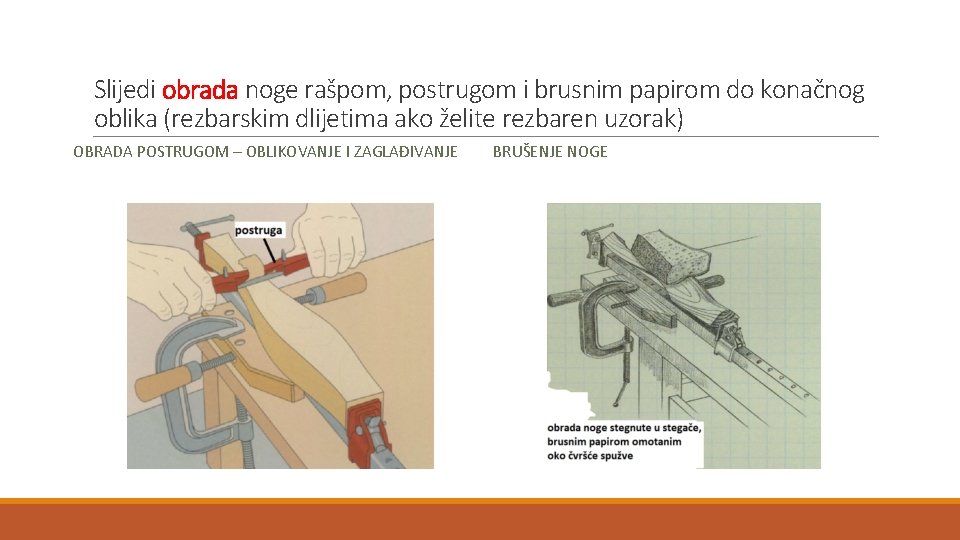 Slijedi obrada noge rašpom, postrugom i brusnim papirom do konačnog oblika (rezbarskim dlijetima ako želite rezbaren uzorak)

OBRADA POSTRUGOM – OBLIKOVANJE I ZAGLAĐIVANJE

BRUŠENJE NOGE

postruga

obrada noge stegnute u stegače, brusnim papirom omotanim oko čvršće spužve