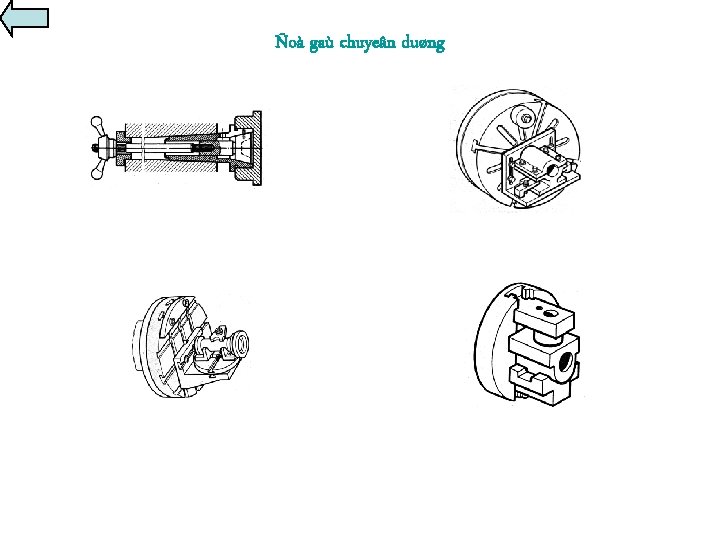 Ñoà gaù chuyeân duøng