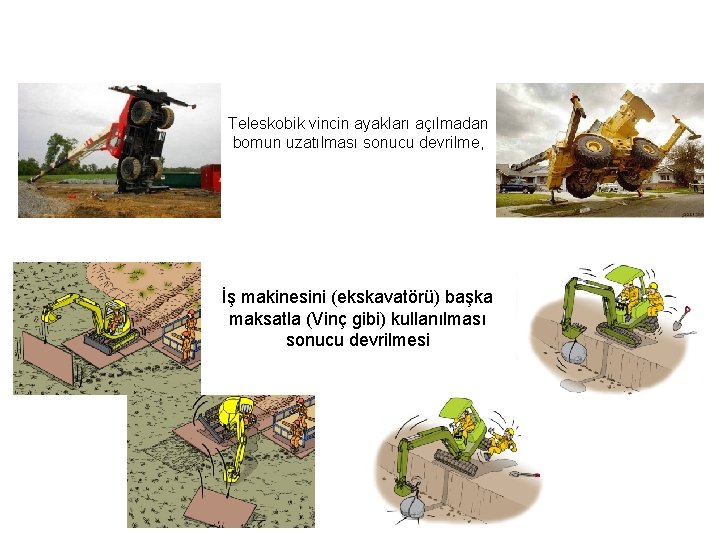 Teleskobik vincin ayakları açılmadan bomun uzatılması sonucu devrilme,

İş makinesini (ekskavatörü) başka maksatla (Vinç gibi) kullanılması sonucu devrilmesi