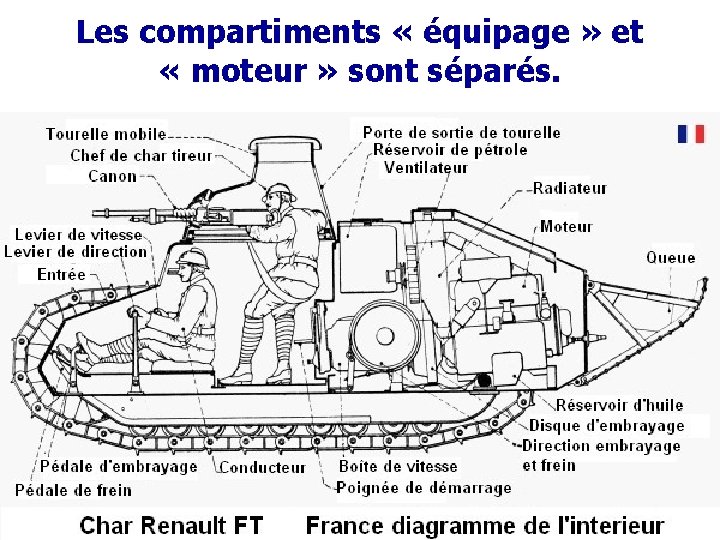 Les compartiments « équipage » et « moteur » sont séparés.

Tourelle mobile
Chef de char tireur
Canon
Levier de vitesse
Levier de direction
Entrée
Porte de sortie de tourelle
Réservoir de pétrole
Ventilateur
Radiateur
Moteur
Queue
Réservoir d'huile
Disque d'embrayage
Direction embrayage et frein
Pédale d'embrayage
Pédale de frein
Conducteur
Boîte de vitesse
Poignée de démarrage

Char Renault FT France diagramme de l'interieur