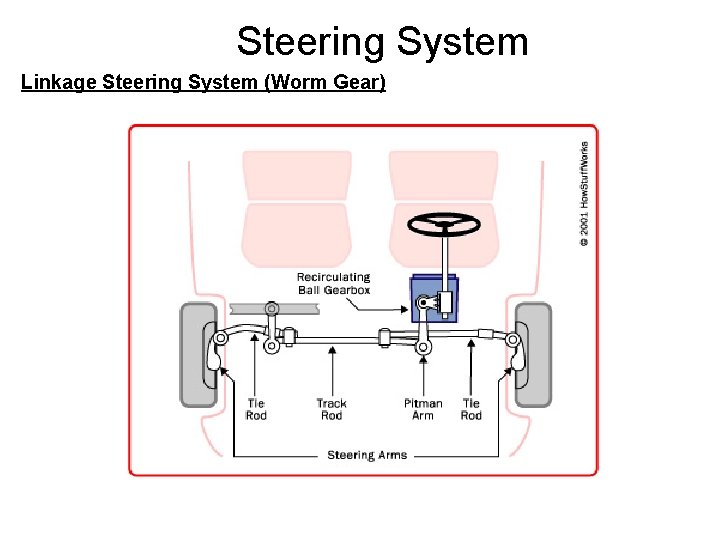 Steering System

Linkage Steering System (Worm Gear)

© 2001 HowStuffWorks

Recirculating Ball Gearbox

Tie Rod

Track Rod

Pitman Arm

Tie Rod

Steering Arms