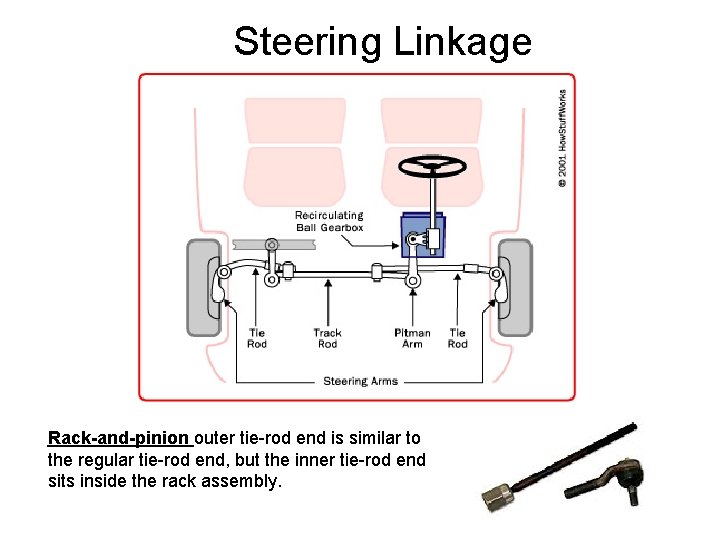 Steering Linkage

© 2001 HowStuffWorks

Recirculating Ball Gearbox

Tie Rod

Track Rod

Pitman Arm

Tie Rod

Steering Arms

Rack-and-pinion outer tie-rod end is similar to the regular tie-rod end, but the inner tie-rod end sits inside the rack assembly.