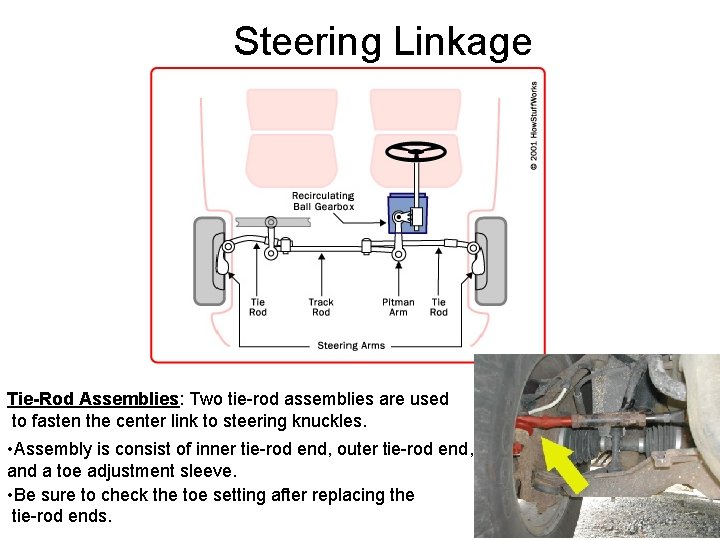 Steering Linkage

© 2001 HowStuffWorks

Recirculating Ball Gearbox

Tie Rod

Track Rod

Pitman Arm

Tie Rod

Steering Arms

Tie-Rod Assemblies: Two tie-rod assemblies are used to fasten the center link to steering knuckles.

•Assembly is consist of inner tie-rod end, outer tie-rod end, and a toe adjustment sleeve.

•Be sure to check the toe setting after replacing the tie-rod ends.