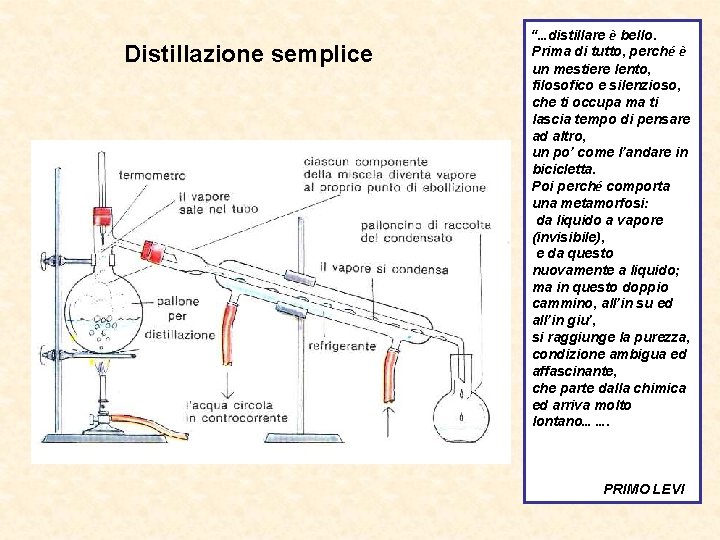 Distillazione semplice

termometro

il vapore sale nel tubo

ciascun componente della miscela diventa vapore al proprio punto di ebollizione

palloncino di raccolta del condensato

il vapore si condensa

pallone per distillazione

refrigerante

l'acqua circola in controcorrente

"...distillare è bello.
Prima di tutto, perché è un mestiere lento, filosofico e silenzioso, che ti occupa ma ti lascia tempo di pensare ad altro, un po' come l'andare in bicicletta.
Poi perché comporta una metamorfosi:
da liquido a vapore (invisibile),
e da questo nuovamente a liquido;
ma in questo doppio cammino, all'in su ed all'in giu',
si raggiunge la purezza, condizione ambigua ed affascinante,
che parte dalla chimica ed arriva molto lontano... ....

PRIMO LEVI