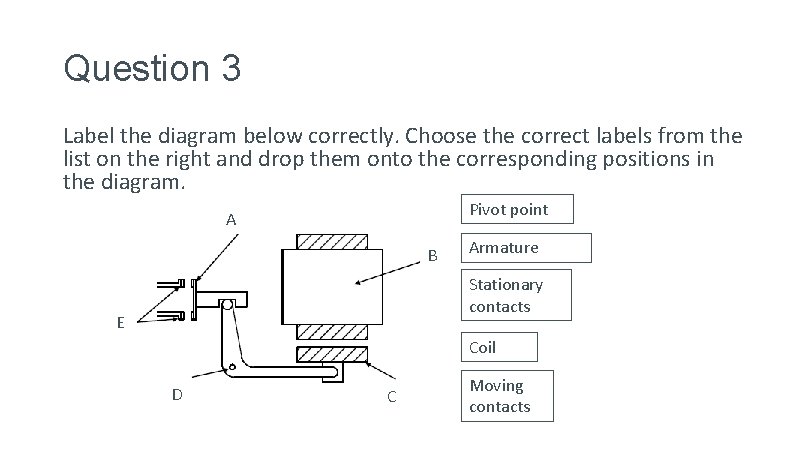 Question 3

Label the diagram below correctly. Choose the correct labels from the list on the right and drop them onto the corresponding positions in the diagram.

A

B

E

D

C

Pivot point

Armature

Stationary contacts

Coil

Moving contacts