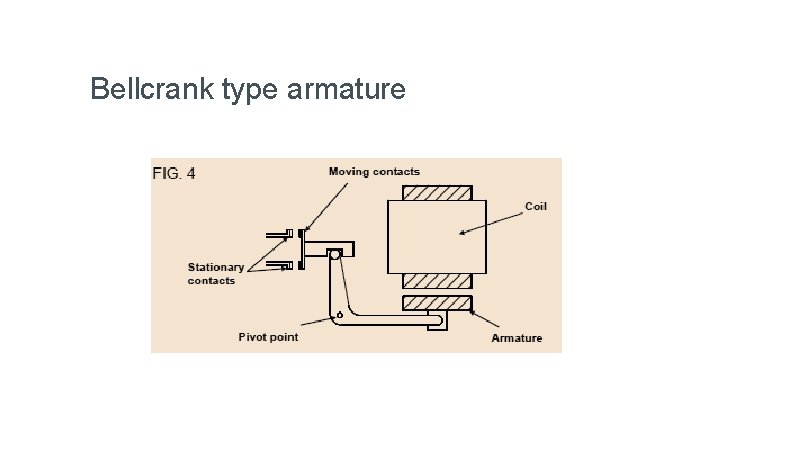 Bellcrank type armature

FIG. 4

Moving contacts

Coil

Stationary contacts

Pivot point

Armature