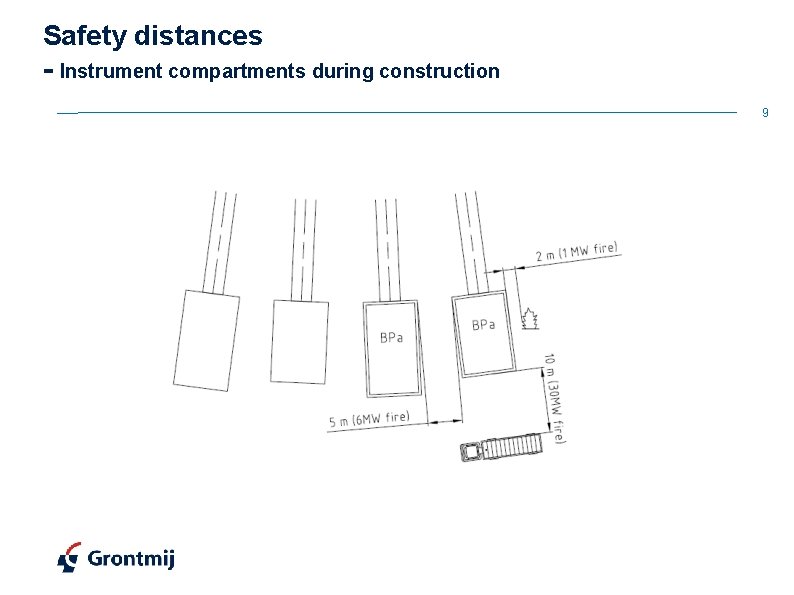 Safety distances
- Instrument compartments during construction

9

2 m (1 MW fire)

BPa

BPa

10 m (30MW fire)

5 m (6MW fire)

Grontmij