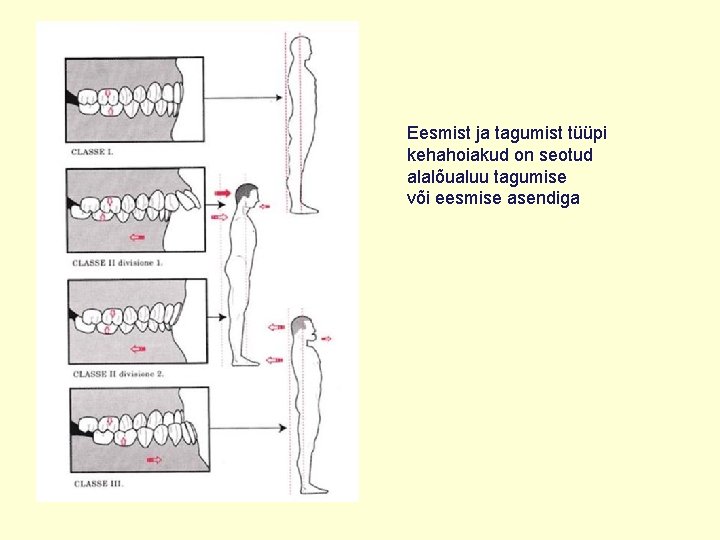 CLASSE I.

CLASSE II divisione 1.

CLASSE II divisione 2.

CLASSE III.

Eesmist ja tagumist tüüpi kehahoiakud on seotud alalõualuu tagumise või eesmise asendiga