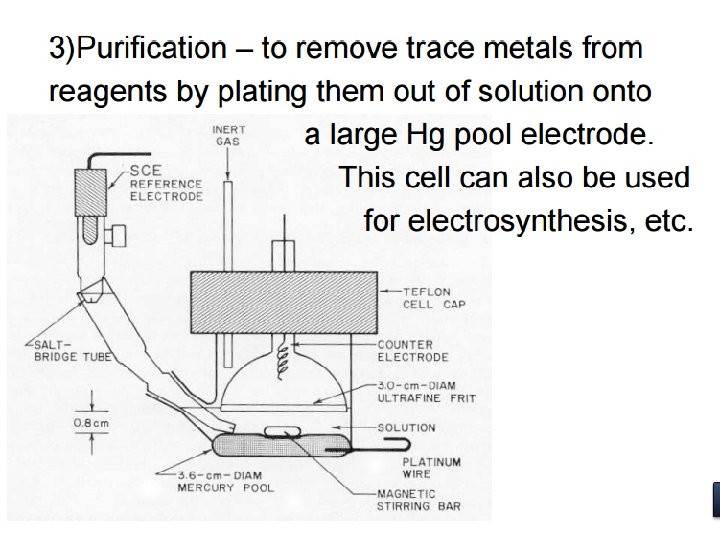 3)Purification – to remove trace metals from reagents by plating them out of solution onto a large Hg pool electrode. This cell can also be used for electrosynthesis, etc.

INERT GAS

SCE REFERENCE ELECTRODE

TEFLON CELL CAP

SALT-BRIDGE TUBE

COUNTER ELECTRODE

3.0-cm-DIAM ULTRAFINE FRIT

0.8 cm

SOLUTION

PLATINUM WIRE

3.6-cm-DIAM MERCURY POOL

MAGNETIC STIRRING BAR