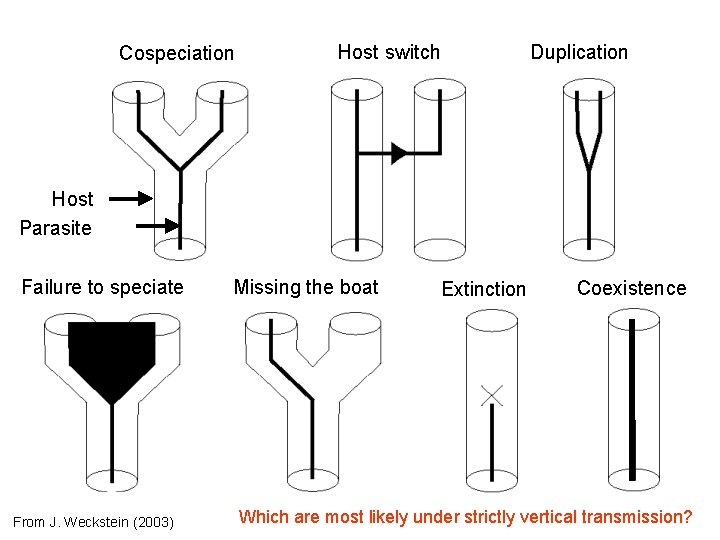 Cospeciation

Host switch

Duplication

Host

Parasite

Failure to speciate

Missing the boat

Extinction

Coexistence

From J. Weckstein (2003)

Which are most likely under strictly vertical transmission?