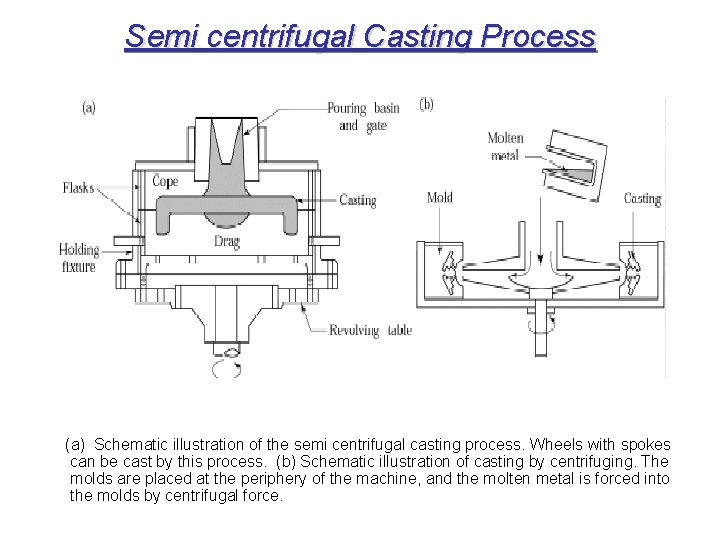 Semi centrifugal Casting Process

(a)

Pouring basin and gate

Flasks

Cope

Casting

Drag

Holding fixture

Revolving table

(b)

Molten metal

Mold

Casting

(a) Schematic illustration of the semi centrifugal casting process. Wheels with spokes can be cast by this process. (b) Schematic illustration of casting by centrifuging. The molds are placed at the periphery of the machine, and the molten metal is forced into the molds by centrifugal force.