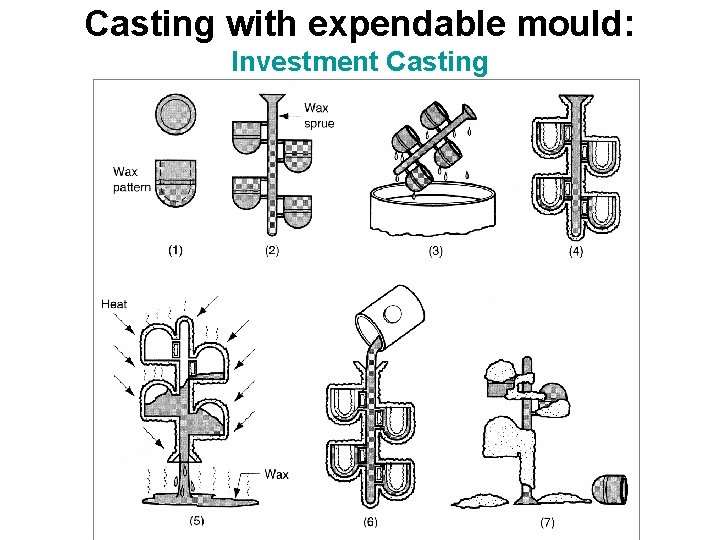 Casting with expendable mould:

Investment Casting

Wax pattern

Wax sprue

(1)

(2)

(3)

(4)

Heat

Wax

(5)

(6)

(7)