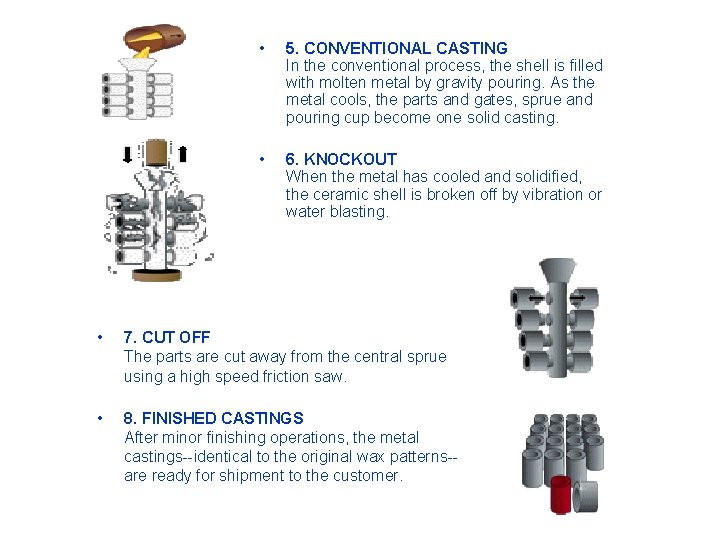 • 5. CONVENTIONAL CASTING
In the conventional process, the shell is filled with molten metal by gravity pouring. As the metal cools, the parts and gates, sprue and pouring cup become one solid casting.

• 6. KNOCKOUT
When the metal has cooled and solidified, the ceramic shell is broken off by vibration or water blasting.

• 7. CUT OFF
The parts are cut away from the central sprue using a high speed friction saw.

• 8. FINISHED CASTINGS
After minor finishing operations, the metal castings--identical to the original wax patterns--are ready for shipment to the customer.