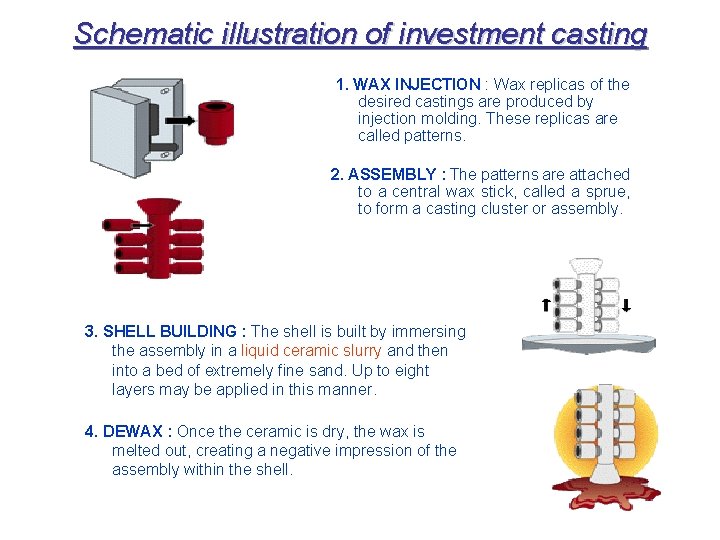 Schematic illustration of investment casting

1. WAX INJECTION : Wax replicas of the desired castings are produced by injection molding. These replicas are called patterns.

2. ASSEMBLY : The patterns are attached to a central wax stick, called a sprue, to form a casting cluster or assembly.

3. SHELL BUILDING : The shell is built by immersing the assembly in a liquid ceramic slurry and then into a bed of extremely fine sand. Up to eight layers may be applied in this manner.

4. DEWAX : Once the ceramic is dry, the wax is melted out, creating a negative impression of the assembly within the shell.