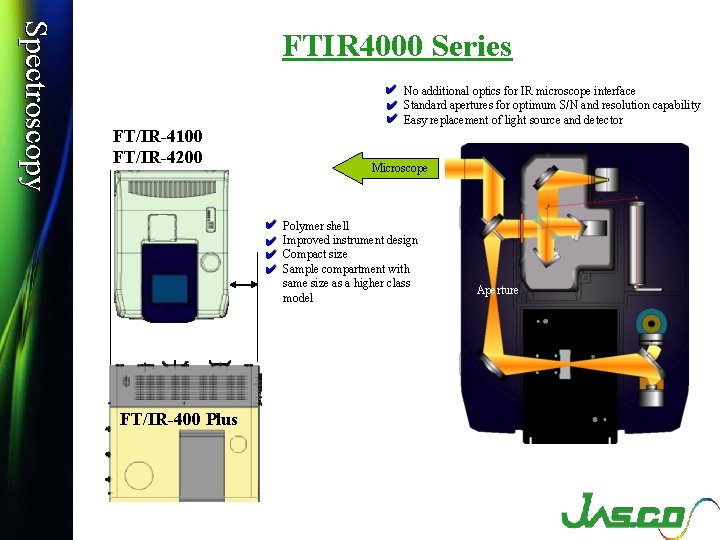 Spectroscopy

FTIR4000 Series

✔ No additional optics for IR microscope interface
✔ Standard apertures for optimum S/N and resolution capability
✔ Easy replacement of light source and detector

FT/IR-4100
FT/IR-4200

Microscope

✔ Polymer shell
✔ Improved instrument design
✔ Compact size
✔ Sample compartment with same size as a higher class model

Aperture

FT/IR-400 Plus

JASCO