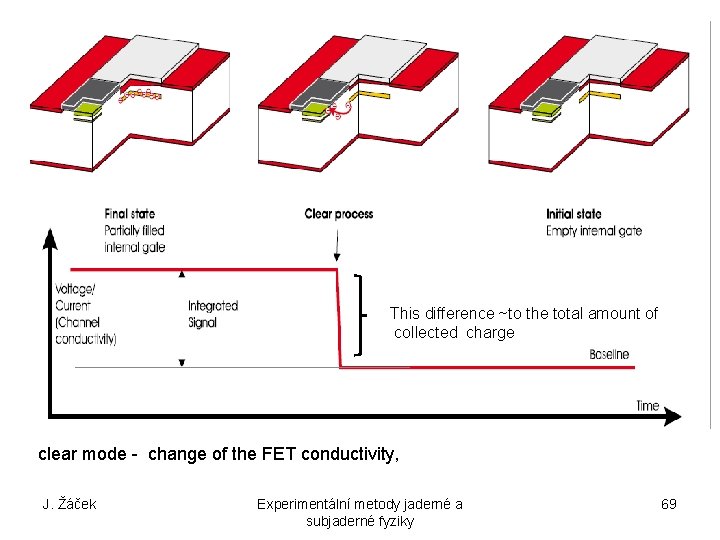 Final state
Partially filled internal gate

Clear process

Initial state
Empty internal gate

Voltage/ Current (Channel conductivity)

Integrated Signal

This difference ~to the total amount of collected charge

Baseline

Time

clear mode - change of the FET conductivity,

J. Žáček

Experimentální metody jaderné a subjaderné fyziky

69