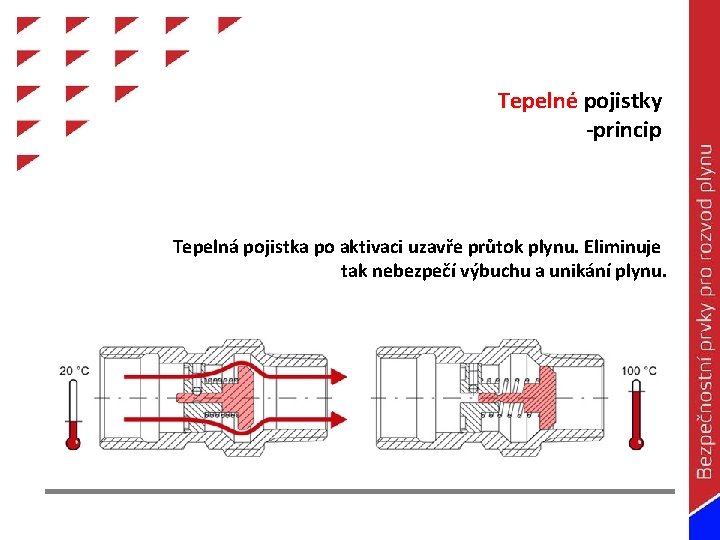 Tepelné pojistky
-princip

Tepelná pojistka po aktivaci uzavře průtok plynu. Eliminuje tak nebezpečí výbuchu a unikání plynu.

20 °C

100 °C

Bezpečnostní prvky pro rozvod plynu