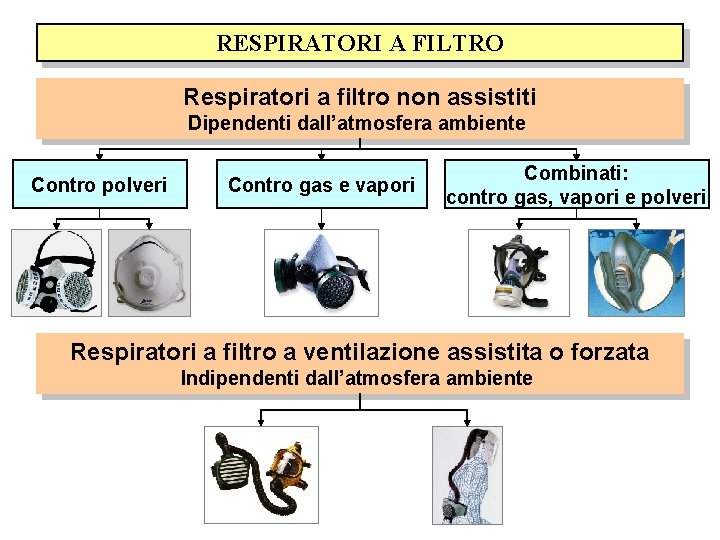 RESPIRATORI A FILTRO

Respiratori a filtro non assistiti
Dipendenti dall'atmosfera ambiente

Contro polveri

Contro gas e vapori

Combinati:
contro gas, vapori e polveri

Respiratori a filtro a ventilazione assistita o forzata
Indipendenti dall'atmosfera ambiente