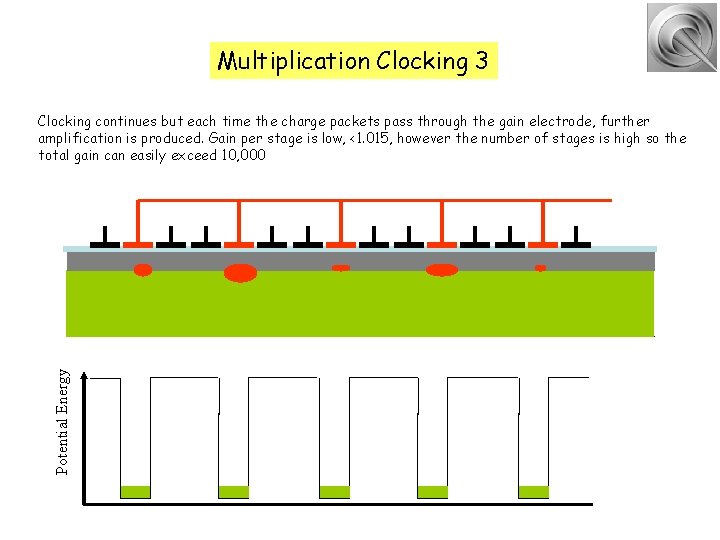 Multiplication Clocking 3

Clocking continues but each time the charge packets pass through the gain electrode, further amplification is produced. Gain per stage is low, <1.015, however the number of stages is high so the total gain can easily exceed 10,000

Potential Energy