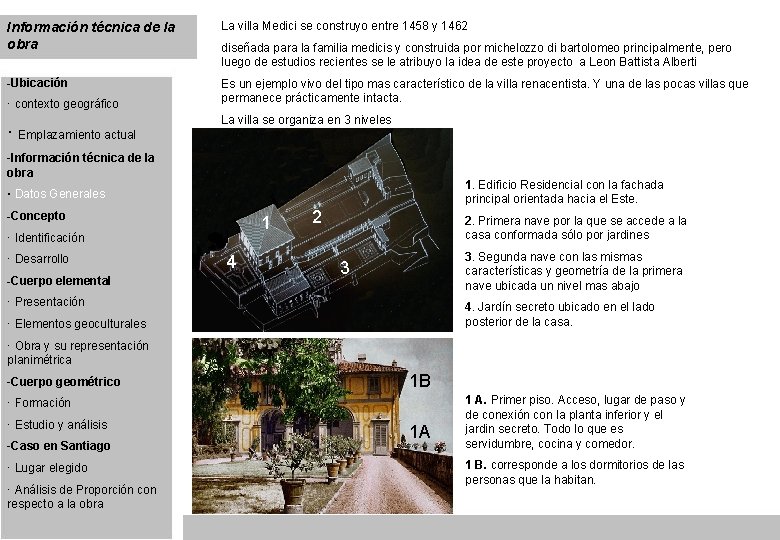 Información técnica de la obra

-Ubicación
· contexto geográfico
· Emplazamiento actual
-Información técnica de la obra
· Datos Generales
-Concepto
· Identificación
· Desarrollo
-Cuerpo elemental
· Presentación
· Elementos geoculturales
· Obra y su representación planimétrica
-Cuerpo geométrico
· Formación
· Estudio y análisis
-Caso en Santiago
· Lugar elegido
· Análisis de Proporción con respecto a la obra

La villa Medici se construyo entre 1458 y 1462

diseñada para la familia medicis y construida por michelozzo di bartolomeo principalmente, pero luego de estudios recientes se le atribuyo la idea de este proyecto a Leon Battista Alberti

Es un ejemplo vivo del tipo mas característico de la villa renacentista. Y una de las pocas villas que permanece prácticamente intacta.

La villa se organiza en 3 niveles

1 2 3 4

1. Edificio Residencial con la fachada principal orientada hacia el Este.

2. Primera nave por la que se accede a la casa conformada sólo por jardines

3. Segunda nave con las mismas características y geometría de la primera nave ubicada un nivel mas abajo

4. Jardín secreto ubicado en el lado posterior de la casa.

1B
1A

1 A. Primer piso. Acceso, lugar de paso y de conexión con la planta inferior y el jardin secreto. Todo lo que es servidumbre, cocina y comedor.

1 B. corresponde a los dormitorios de las personas que la habitan.