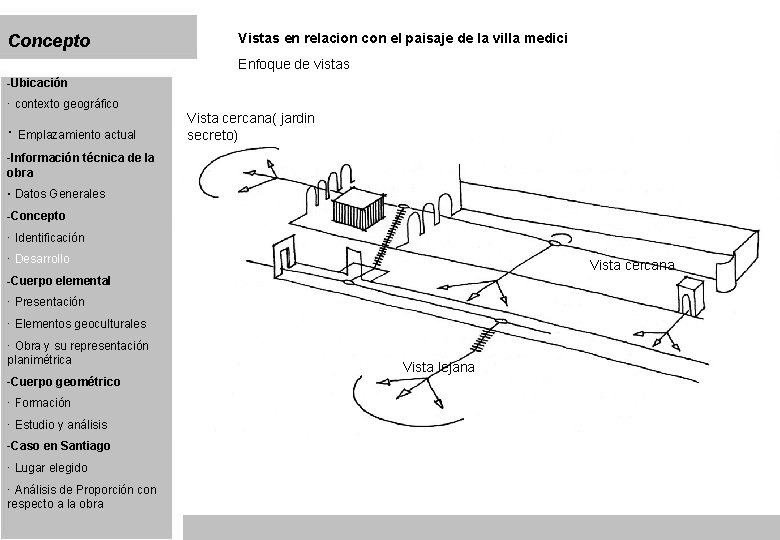 Concepto

-Ubicación
· contexto geográfico
· Emplazamiento actual
-Información técnica de la obra
· Datos Generales
-Concepto
· Identificación
· Desarrollo
-Cuerpo elemental
· Presentación
· Elementos geoculturales
· Obra y su representación planimétrica
-Cuerpo geométrico
· Formación
· Estudio y análisis
-Caso en Santiago
· Lugar elegido
· Análisis de Proporción con respecto a la obra

Vistas en relacion con el paisaje de la villa medici

Enfoque de vistas

Vista cercana( jardin secreto)

Vista cercana

Vista lejana