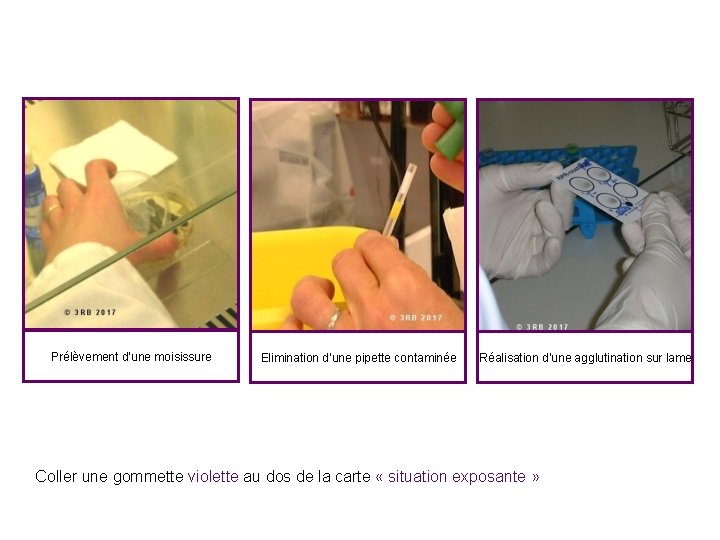 © 3RB 2017

Prélèvement d'une moisissure

© 3RB 2017

Elimination d'une pipette contaminée

© 3RB 2017

Réalisation d'une agglutination sur lame

Coller une gommette violette au dos de la carte « situation exposante »