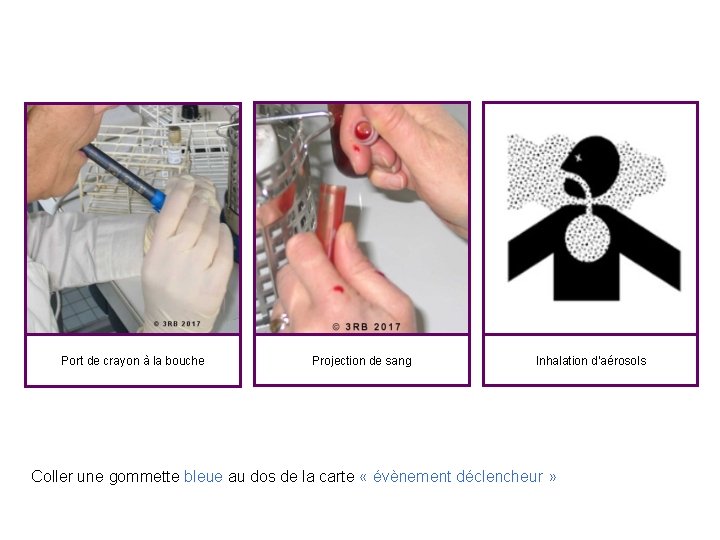 © 3RB 2017

Port de crayon à la bouche

© 3RB 2017

Projection de sang

Inhalation d'aérosols

Coller une gommette bleue au dos de la carte « évènement déclencheur »