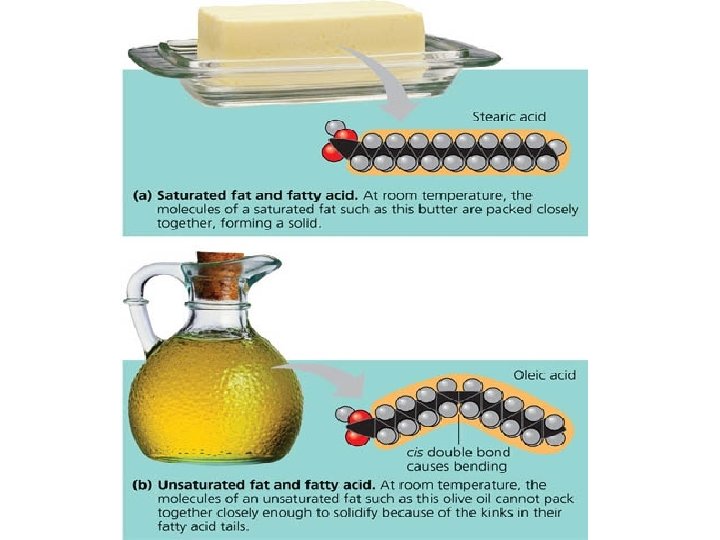 Stearic acid

(a) Saturated fat and fatty acid. At room temperature, the molecules of a saturated fat such as this butter are packed closely together, forming a solid.

Oleic acid

cis double bond causes bending

(b) Unsaturated fat and fatty acid. At room temperature, the molecules of an unsaturated fat such as this olive oil cannot pack together closely enough to solidify because of the kinks in their fatty acid tails.