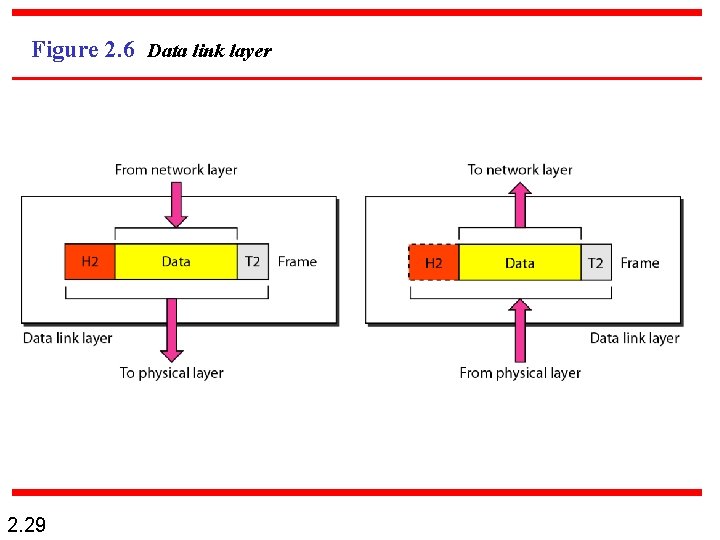 Figure 2.6 Data link layer

From network layer

H2 Data T2 Frame

Data link layer

To physical layer

To network layer

H2 Data T2 Frame

Data link layer

From physical layer

2.29