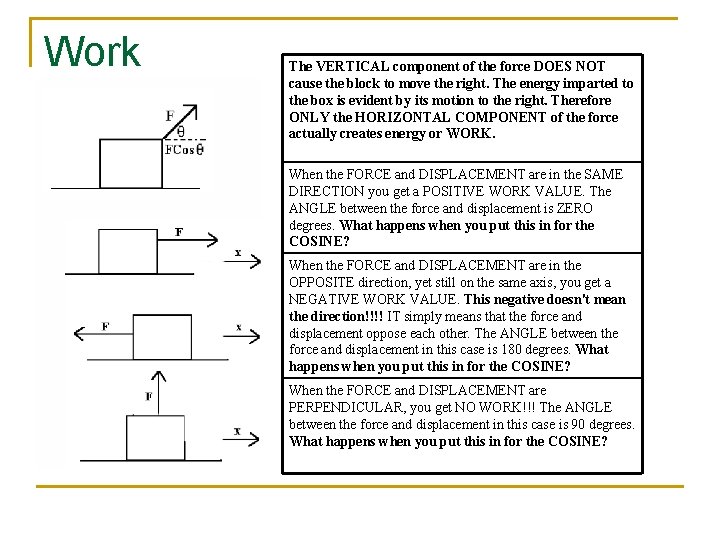 Work

F
θ
FCosθ

F
x

F
x

F
x

The VERTICAL component of the force DOES NOT cause the block to move the right. The energy imparted to the box is evident by its motion to the right. Therefore ONLY the HORIZONTAL COMPONENT of the force actually creates energy or WORK.

When the FORCE and DISPLACEMENT are in the SAME DIRECTION you get a POSITIVE WORK VALUE. The ANGLE between the force and displacement is ZERO degrees. What happens when you put this in for the COSINE?

When the FORCE and DISPLACEMENT are in the OPPOSITE direction, yet still on the same axis, you get a NEGATIVE WORK VALUE. This negative doesn't mean the direction!!!! IT simply means that the force and displacement oppose each other. The ANGLE between the force and displacement in this case is 180 degrees. What happens when you put this in for the COSINE?

When the FORCE and DISPLACEMENT are PERPENDICULAR, you get NO WORK!!! The ANGLE between the force and displacement in this case is 90 degrees. What happens when you put this in for the COSINE?