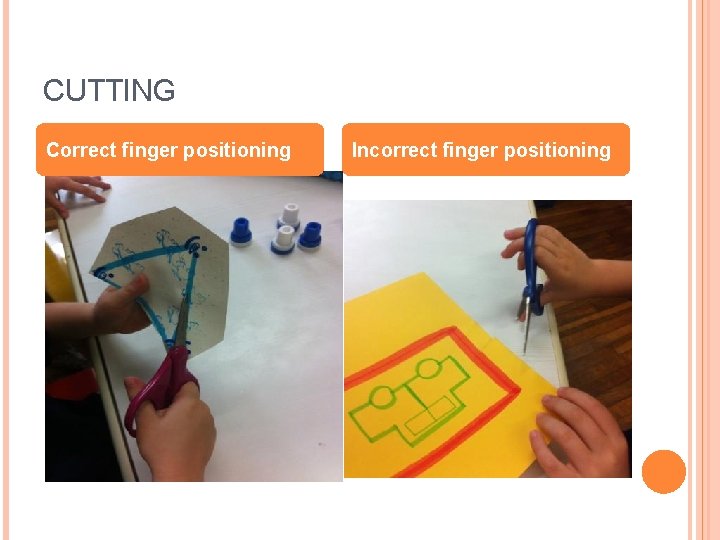 CUTTING

Correct finger positioning

Incorrect finger positioning