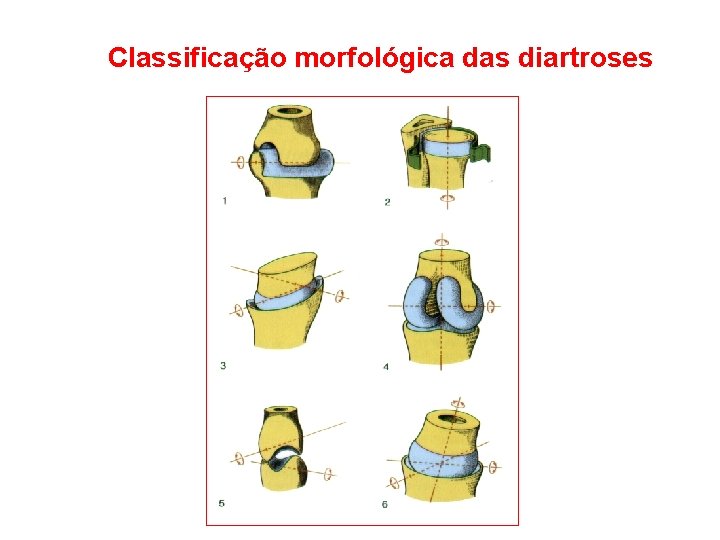 Classificação morfológica das diartroses

1

2

3

4

5

6