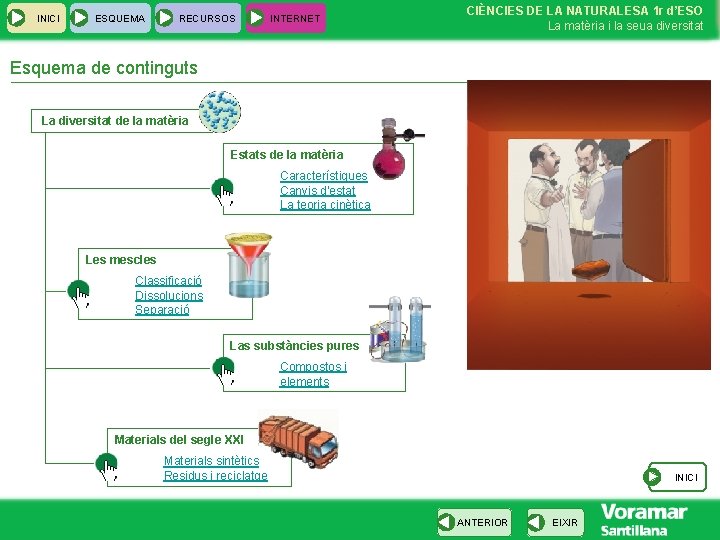 INICI ESQUEMA RECURSOS INTERNET

CIÈNCIES DE LA NATURALESA 1r d'ESO
La matèria i la seua diversitat

Esquema de continguts

La diversitat de la matèria

Estats de la matèria
Característiques
Canvis d'estat
La teoria cinètica

Les mescles
Classificació
Dissolucions
Separació

Las substàncies pures
Compostos i elements

Materials del segle XXI
Materials sintètics
Residus i reciclatge

INICI

ANTERIOR EIXIR
Voramar
Santillana