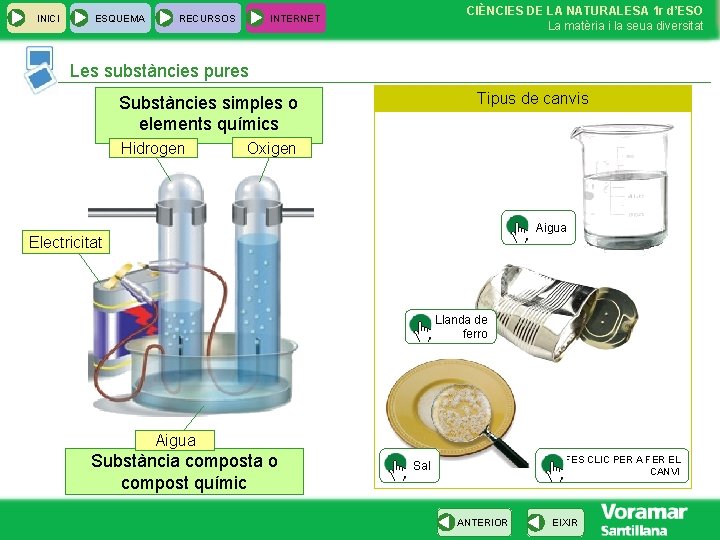 INICI ESQUEMA RECURSOS INTERNET

CIÈNCIES DE LA NATURALESA 1r d'ESO
La matèria i la seua diversitat

Les substàncies pures

Substàncies simples o elements químics

Hidrogen

Oxigen

Electricitat

Aigua

Substància composta o compost químic

Tipus de canvis

Aigua

Llanda de ferro

Sal

FES CLIC PER A FER EL CANVI

ANTERIOR

EIXIR

Voramar
Santillana